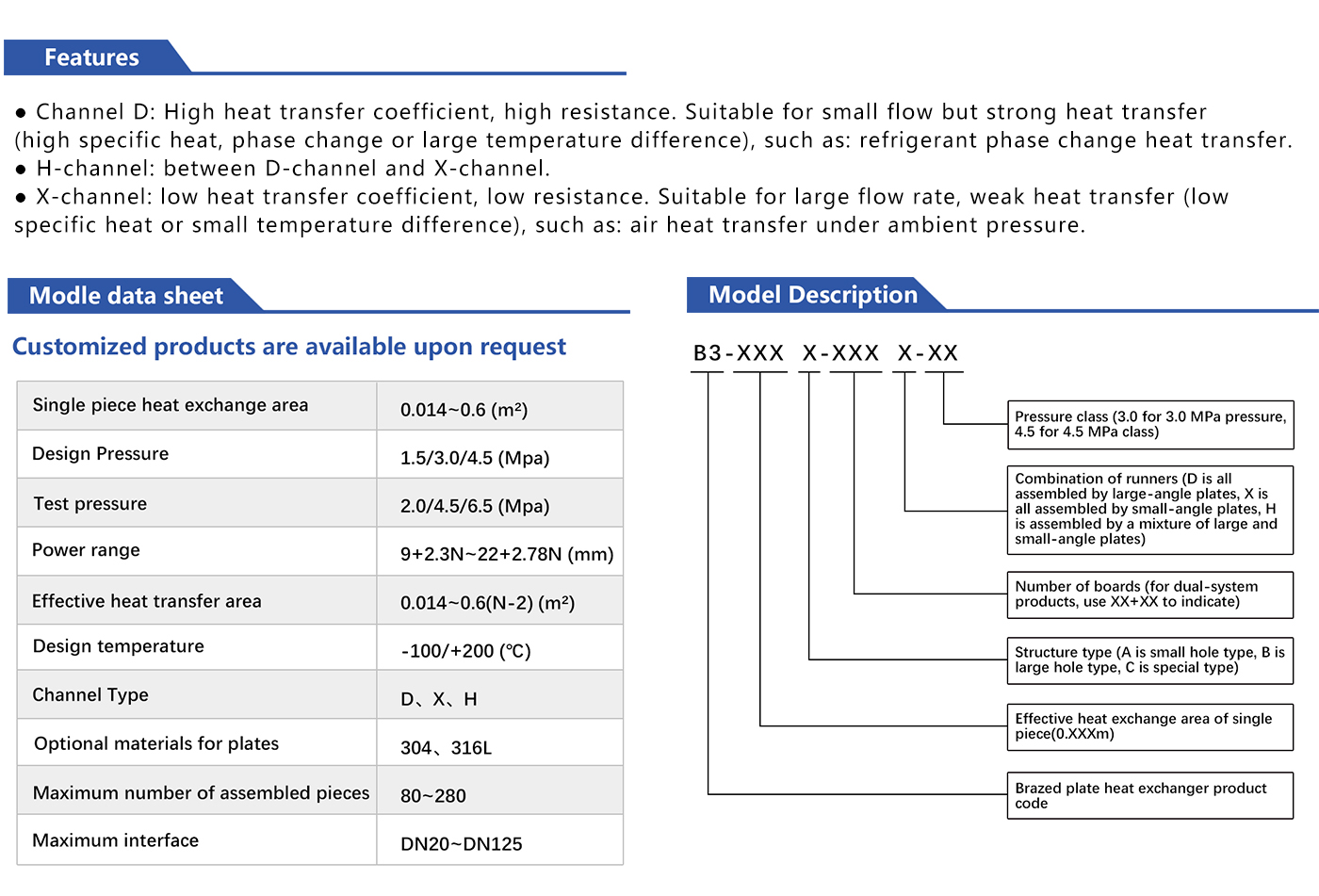 Features

● Channel D: High heat transfer coefficient, high resistance. Suitable for small flow but strong heat transfer (high specific heat, phase change or large temperature difference), such as: refrigerant phase change heat transfer.
● H-channel: between D-channel and X-channel.
● X-channel: low heat transfer coefficient, low resistance. Suitable for large flow rate, weak heat transfer (low specific heat or small temperature difference), such as: air heat transfer under ambient pressure.

Modle data sheet

Customized products are available upon request

| Single piece heat exchange area | 0.014~0.6 (m²) |
|---|---|
| Design Pressure | 1.5/3.0/4.5 (Mpa) |
| Test pressure | 2.0/4.5/6.5 (Mpa) |
| Power range | 9+2.3N~22+2.78N (mm) |
| Effective heat transfer area | 0.014~0.6(N-2) (m²) |
| Design temperature | -100/+200 (℃) |
| Channel Type | D、X、H |
| Optional materials for plates | 304、316L |
| Maximum number of assembled pieces | 80~280 |
| Maximum interface | DN20~DN125 |

Model Description

B3-XXX X-XXX X-XX

Pressure class (3.0 for 3.0 MPa pressure, 4.5 for 4.5 MPa class)

Combination of runners (D is all assembled by large-angle plates, X is all assembled by small-angle plates, H is assembled by a mixture of large and small-angle plates)

Number of boards (for dual-system products, use XX+XX to indicate)

Structure type (A is small hole type, B is large hole type, C is special type)

Effective heat exchange area of single piece(0.XXXm)

Brazed plate heat exchanger product code